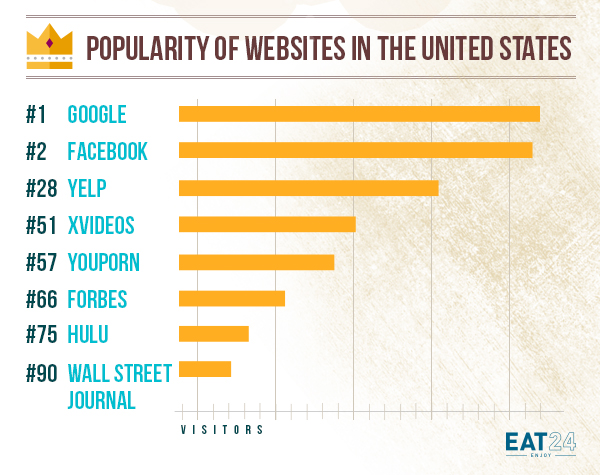 POPULARITY OF WEBSITES IN THE UNITED STATES

#1 GOOGLE
#2 FACEBOOK
#28 YELP
#51 XVIDEOS
#57 YOUPORN
#66 FORBES
#75 HULU
#90 WALL STREET JOURNAL

VISITORS

EAT24
ENJOY