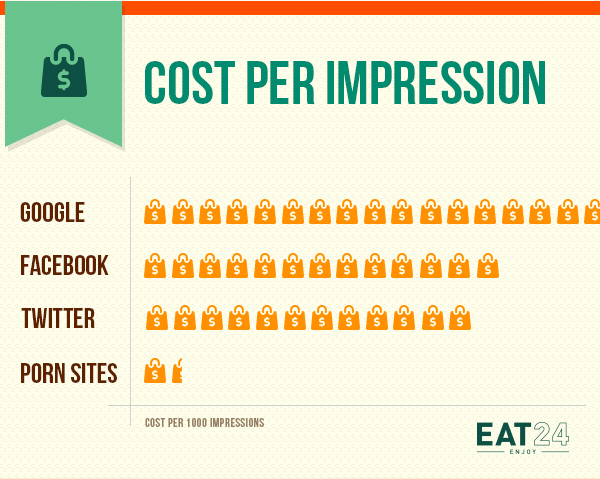 COST PER IMPRESSION

GOOGLE

FACEBOOK

TWITTER

PORN SITES

COST PER 1000 IMPRESSIONS

EAT24
ENJOY